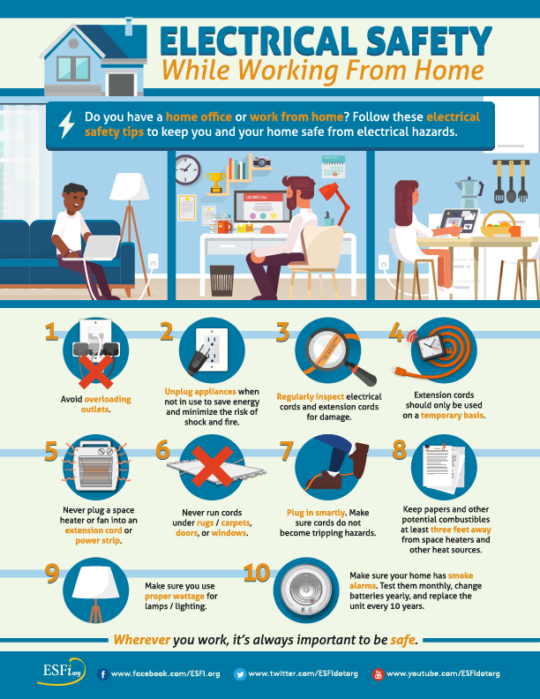 ELECTRICAL SAFETY
While Working From Home

Do you have a home office or work from home? Follow these electrical safety tips to keep you and your home safe from electrical hazards.

1
Avoid overloading outlets.

2
Unplug appliances when not in use to save energy and minimize the risk of shock and fire.

3
Regularly inspect electrical cords and extension cords for damage.

4
Extension cords should only be used on a temporary basis.

5
Never plug a space heater or fan into an extension cord or power strip.

6
Never run cords under rugs / carpets, doors, or windows.

7
Plug in smartly. Make sure cords do not become tripping hazards.

8
Keep papers and other potential combustibles at least three feet away from space heaters and other heat sources.

9
Make sure you use proper wattage for lamps / lighting.

10
Make sure your home has smoke alarms. Test them monthly, change batteries yearly, and replace the unit every 10 years.

Wherever you work, it's always important to be safe.

ESFi.org
www.facebook.com/ESFI.org
www.twitter.com/ESFIdotorg
www.youtube.com/ESFIdotorg